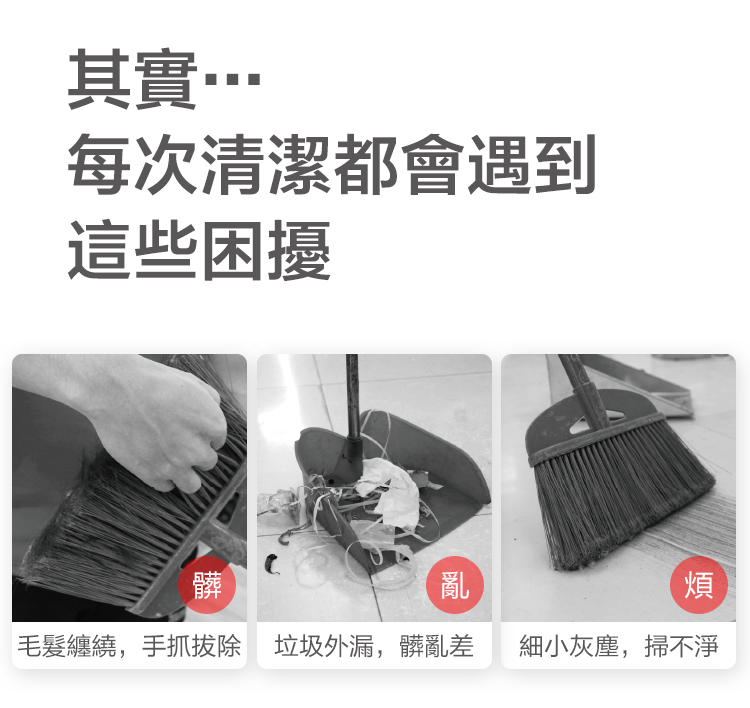 其實…
每次清潔都會遇到
這些困擾

髒

毛髮纏繞，手抓拔除

亂

垃圾外漏，髒亂差

煩

細小灰塵，掃不淨